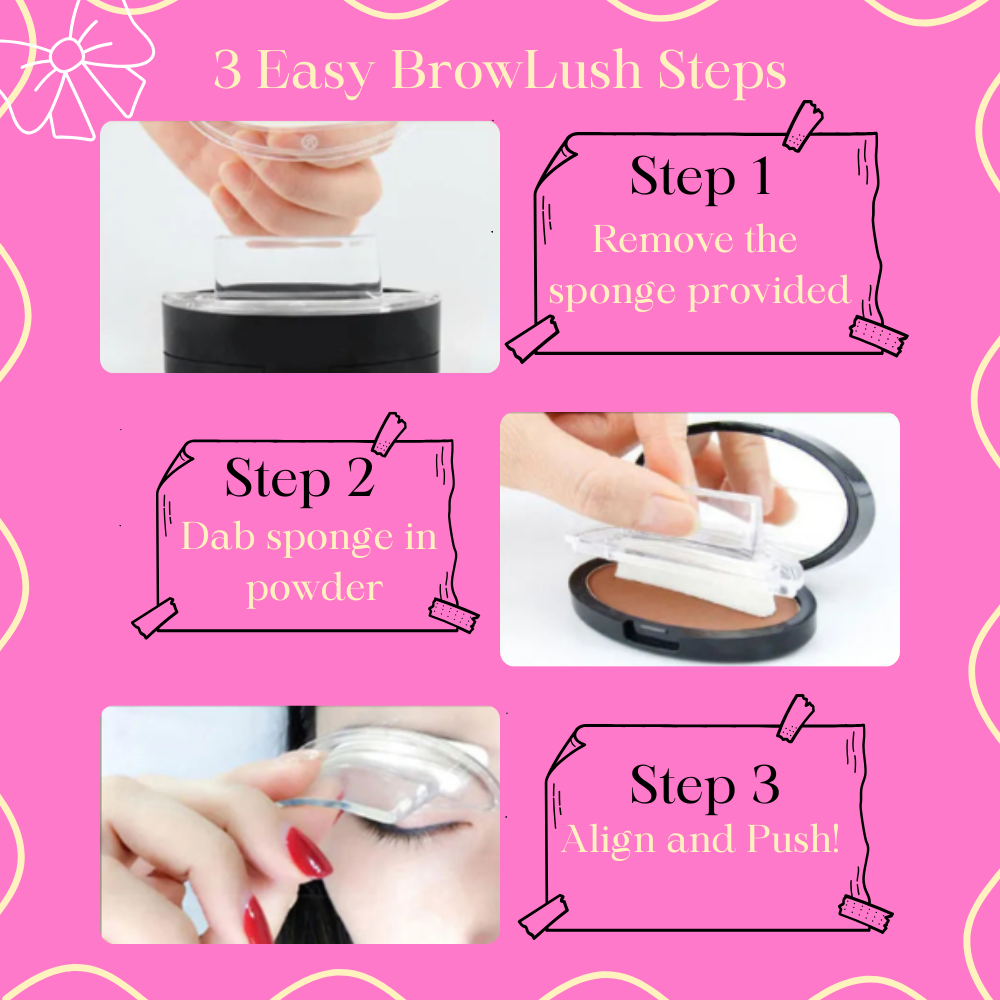 3 Easy BrowLush Steps

Step 1
Remove the sponge provided

Step 2
Dab sponge in powder

Step 3
Align and Push!